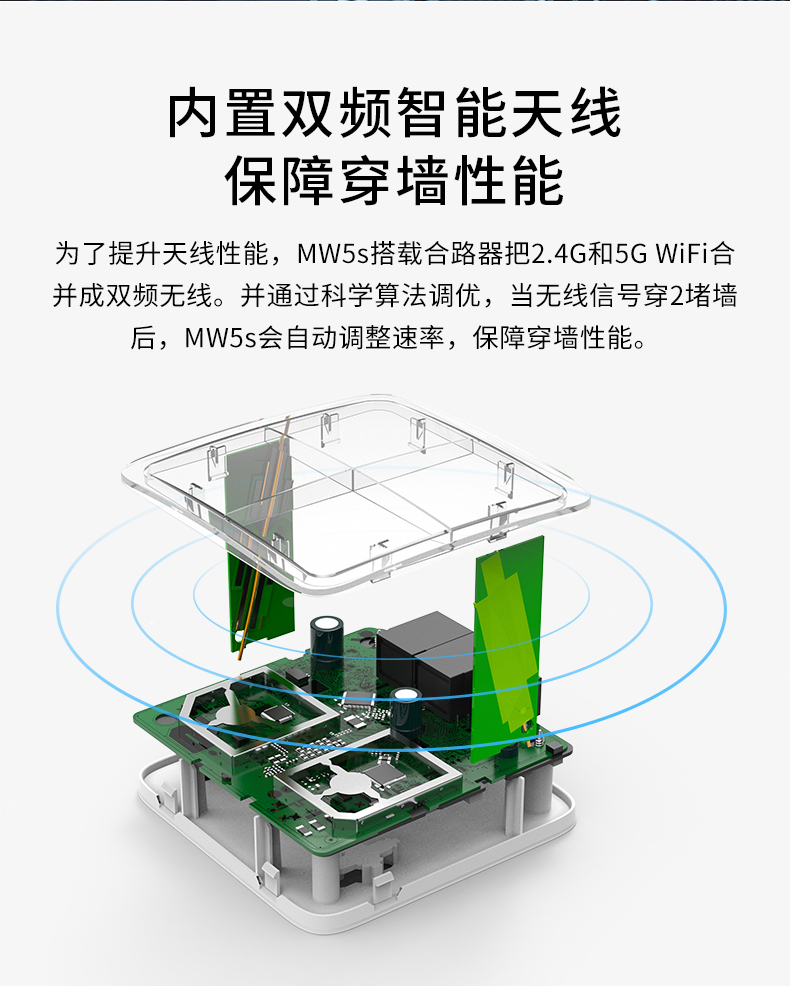 内置双频智能天线
保障穿墙性能

为了提升天线性能，MW5s搭载合路器把2.4G和5G WiFi合并成双频无线。并通过科学算法调优，当无线信号穿2堵墙后，MW5s会自动调整速率，保障穿墙性能。