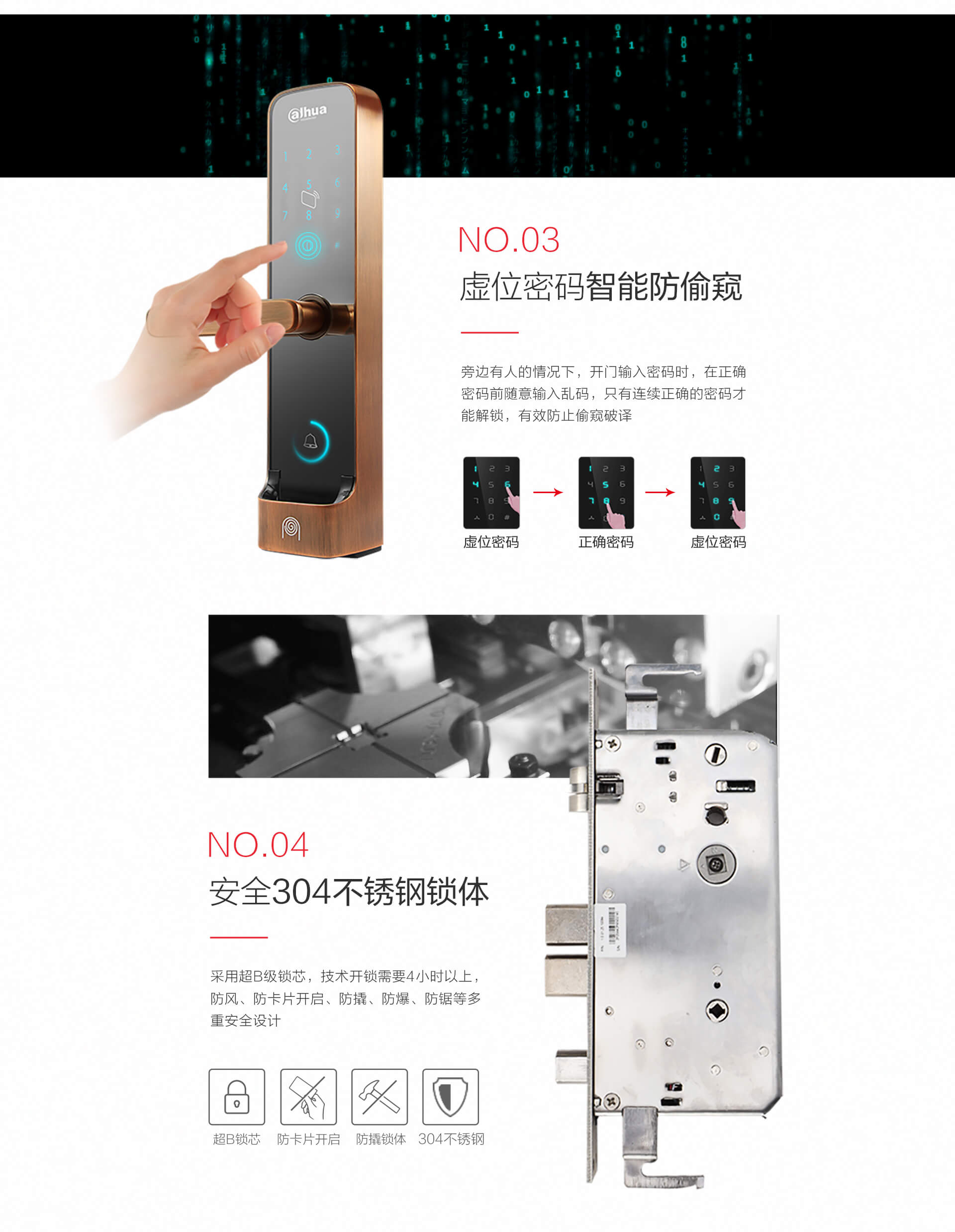 alhua

1 2 3
4 5 6
7 8 9

NO.03
虚位密码智能防偷窥

旁边有人的情况下，开门输入密码时，在正确密码前随意输入乱码，只有连续正确的密码才能解锁，有效防止偷窥破译

虚位密码
正确密码
虚位密码

NO.04
安全304不锈钢锁体

采用超B级锁芯，技术开锁需要4小时以上，防风、防卡片开启、防撬、防爆、防锯等多重安全设计

超B锁芯
防卡片开启
防撬锁体
304不锈钢